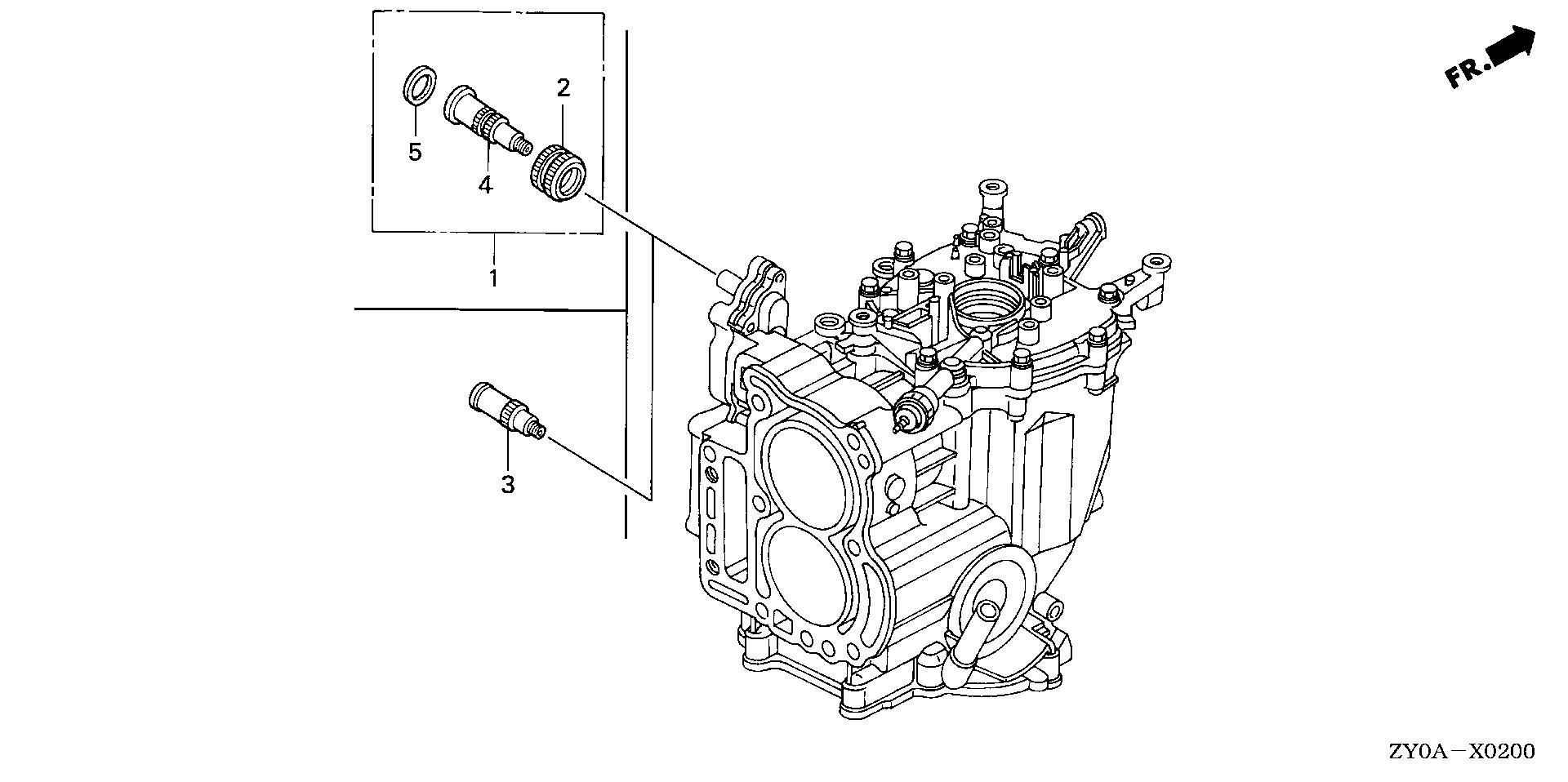 FR.

2

5

4

1

3

ZY0A－X0200